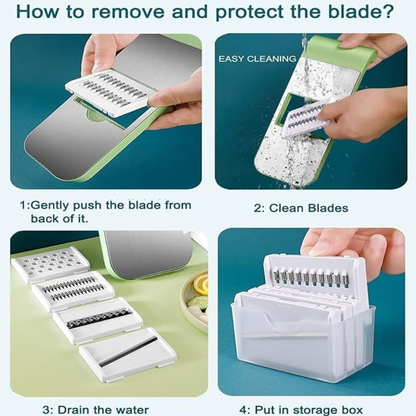 How to remove and protect the blade?

EASY CLEANING

1:Gently push the blade from back of it.

2: Clean Blades

3: Drain the water

4: Put in storage box