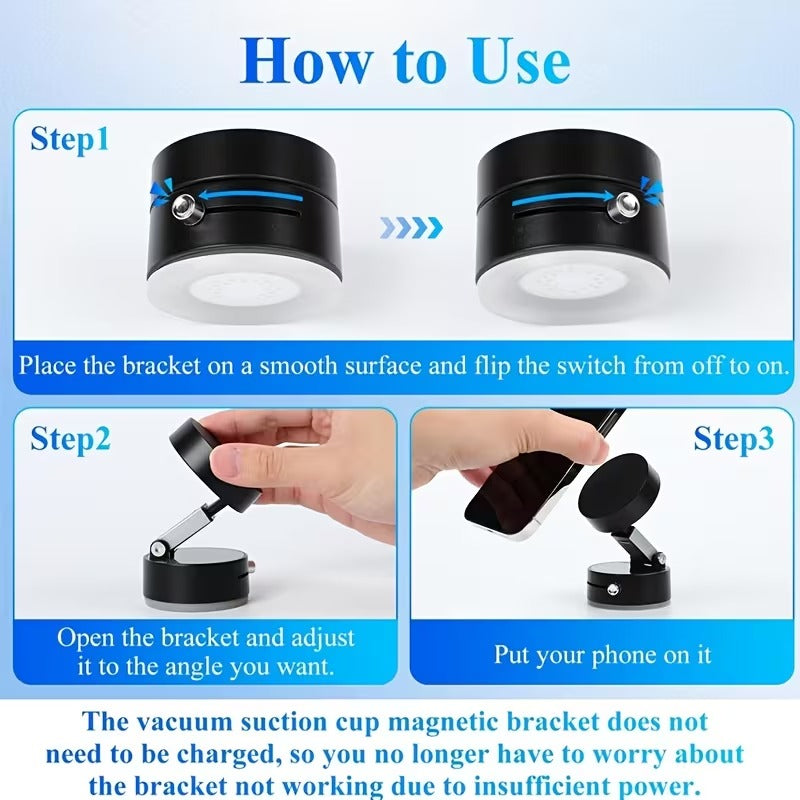 How to Use

Step1

Place the bracket on a smooth surface and flip the switch from off to on.

Step2

Open the bracket and adjust it to the angle you want.

Step3

Put your phone on it

The vacuum suction cup magnetic bracket does not need to be charged, so you no longer have to worry about the bracket not working due to insufficient power.