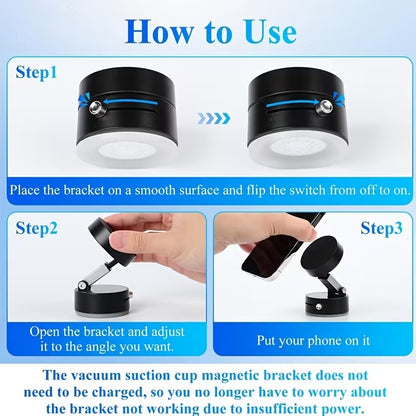 How to Use

Step1

Place the bracket on a smooth surface and flip the switch from off to on.

Step2

Open the bracket and adjust it to the angle you want.

Step3

Put your phone on it

The vacuum suction cup magnetic bracket does not need to be charged, so you no longer have to worry about the bracket not working due to insufficient power.