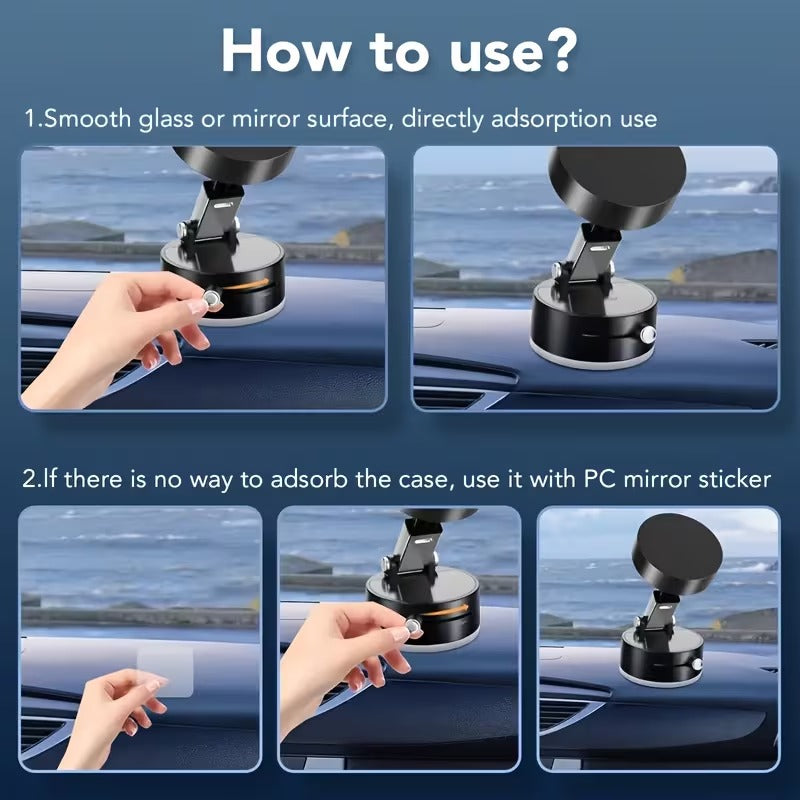 How to use?

1.Smooth glass or mirror surface, directly adsorption use

2.If there is no way to adsorb the case, use it with PC mirror sticker